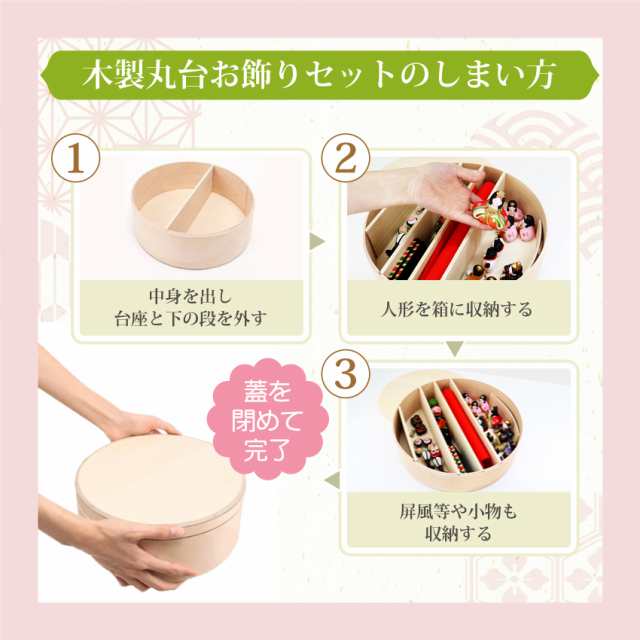 木製丸台お飾りセットのしまい方

1

中身を出し
台座と下の段を外す

2

人形を箱に収納する

3

屏風等や小物も
収納する

蓋を
閉めて
完了