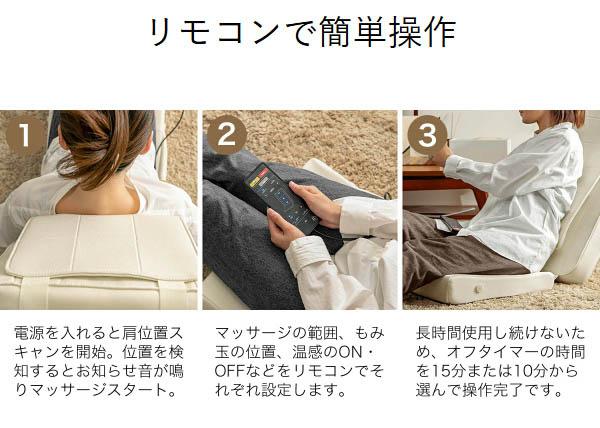 リモコンで簡単操作

1

2

3

電源を入れると肩位置スキャンを開始。位置を検知するとお知らせ音が鳴りマッサージスタート。

マッサージの範囲、もみ玉の位置、温感のON・OFFなどをリモコンでそれぞれ設定します。

長時間使用し続けないため、オフタイマーの時間を15分または10分から選んで操作完了です。