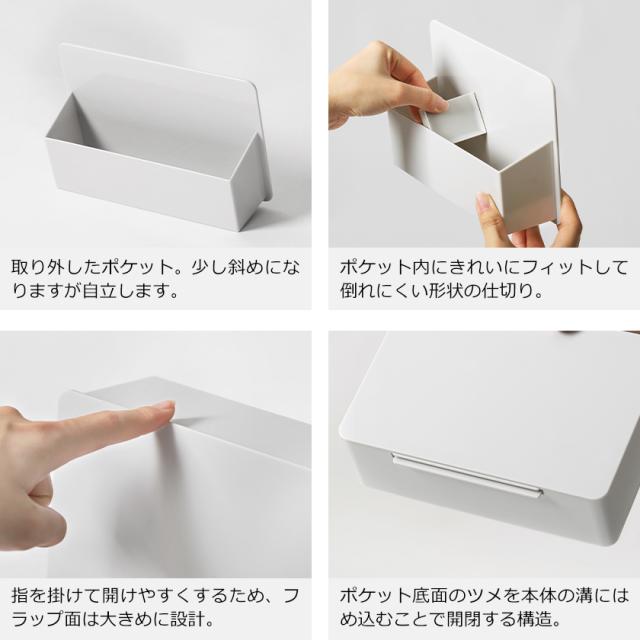 取り外したポケット。少し斜めになりますが自立します。

ポケット内にきれいにフィットして倒れにくい形状の仕切り。

指を掛けて開けやすくするため、フラップ面は大きめに設計。

ポケット底面のツメを本体の溝にはめ込むことで開閉する構造。