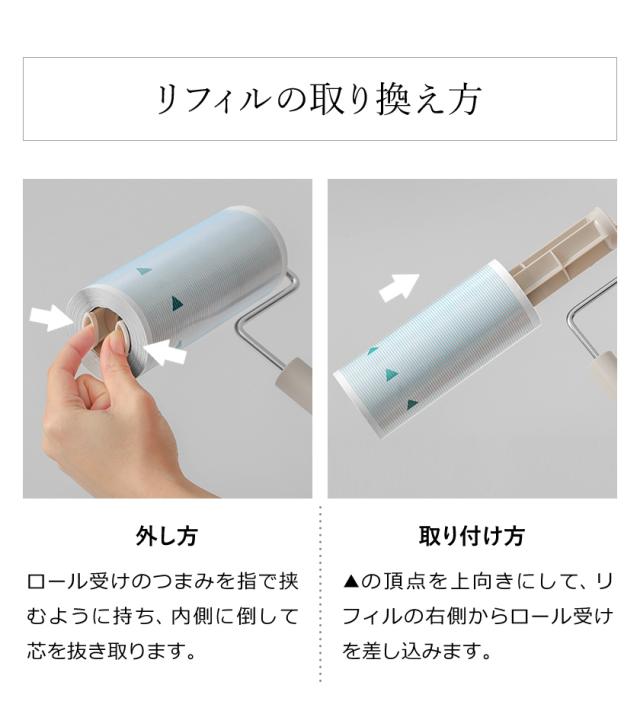 リフィルの取り換え方

外し方

ロール受けのつまみを指で挟むように持ち、内側に倒して芯を抜き取ります。

取り付け方

▲の頂点を上向きにして、リフィルの右側からロール受けを差し込みます。