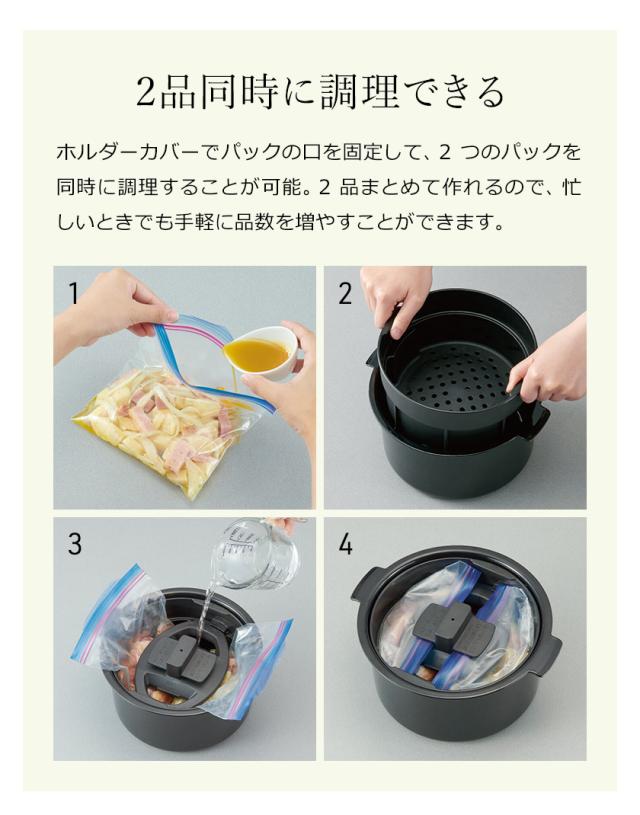 2品同時に調理できる

ホルダーカバーでパックの口を固定して、2 つのパックを同時に調理することが可能。2 品まとめて作れるので、忙しいときでも手軽に品数を増やすことができます。

1

2

3

4