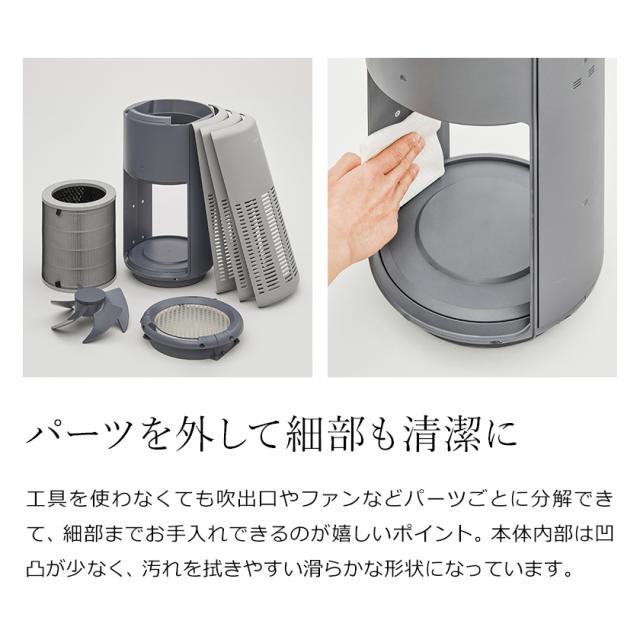 パーツを外して細部も清潔に

工具を使わなくても吹出口やファンなどパーツごとに分解できて、細部までお手入れできるのが嬉しいポイント。本体内部は凹凸が少なく、汚れを拭きやすい滑らかな形状になっています。