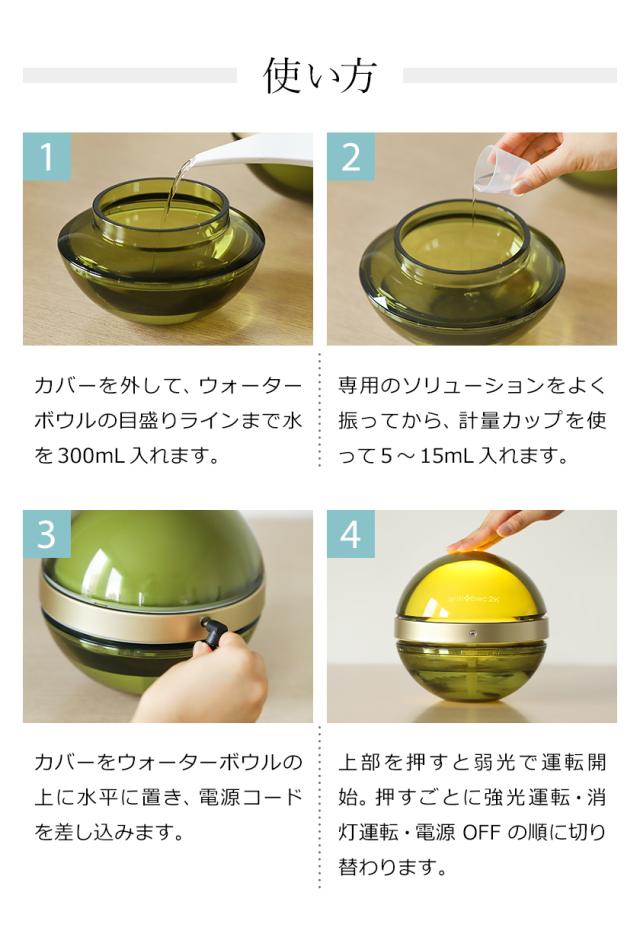 使い方

1

カバーを外して、ウォーターボウルの目盛りラインまで水を300mL入れます。

2

専用のソリューションをよく振ってから、計量カップを使って5～15mL入れます。

3

カバーをウォーターボウルの上に水平に置き、電源コードを差し込みます。

4

上部を押すと弱光で運転開始。押すごとに強光運転・消灯運転・電源 OFF の順に切り替わります。