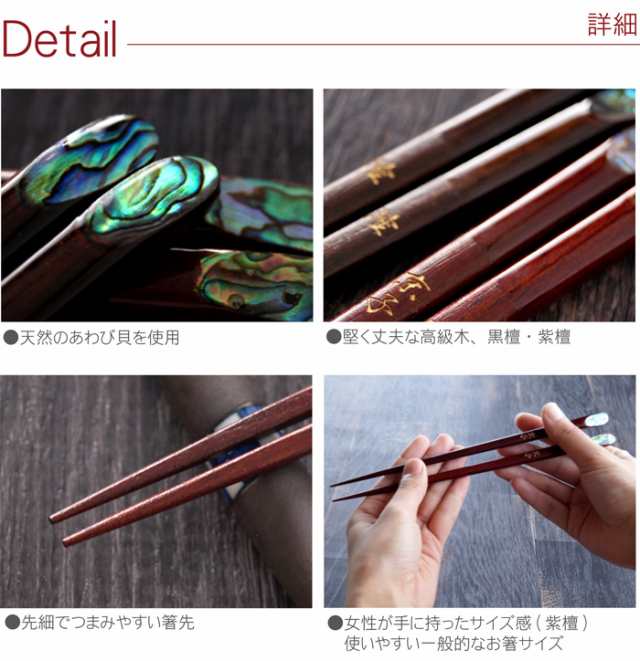 Detail 詳細

●天然のあわび貝を使用

●堅く丈夫な高級木、黒檀・紫檀

●先細でつまみやすい箸先

●女性が手に持ったサイズ感（紫檀）
使いやすい一般的なお箸サイズ