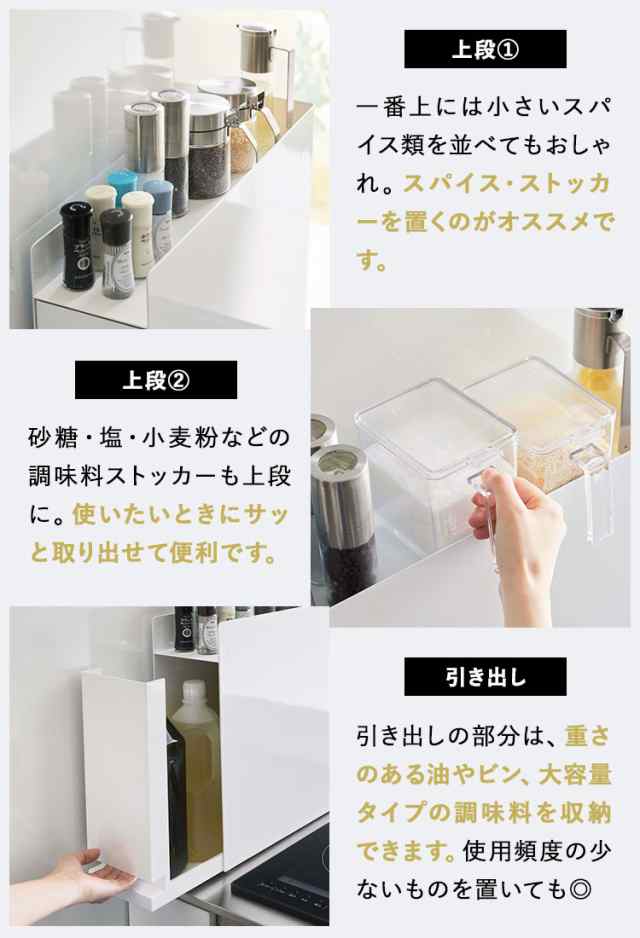 上段①

一番上には小さいスパイス類を並べてもおしゃれ。スパイス・ストッカーを置くのがオススメです。

上段②

砂糖・塩・小麦粉などの調味料ストッカーも上段に。使いたいときにサッと取り出せて便利です。

引き出し

引き出しの部分は、重さのある油やビン、大容量タイプの調味料を収納できます。使用頻度の少ないものを置いても◎