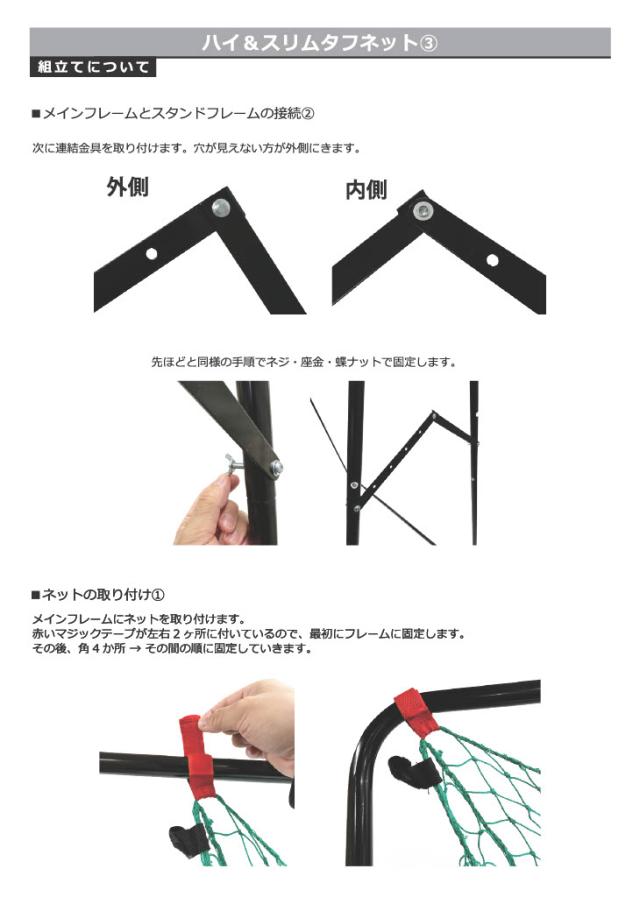 ハイ＆スリムタフネット③

組立てについて

■メインフレームとスタンドフレームの接続②

次に連結金具を取り付けます。穴が見えない方が外側にきます。

外側

内側

先ほどと同様の手順でネジ・座金・蝶ナットで固定します。

■ネットの取り付け①

メインフレームにネットを取り付けます。
赤いマジックテープが左右２ヶ所に付いているので、最初にフレームに固定します。
その後、角４か所 → その間の順に固定していきます。