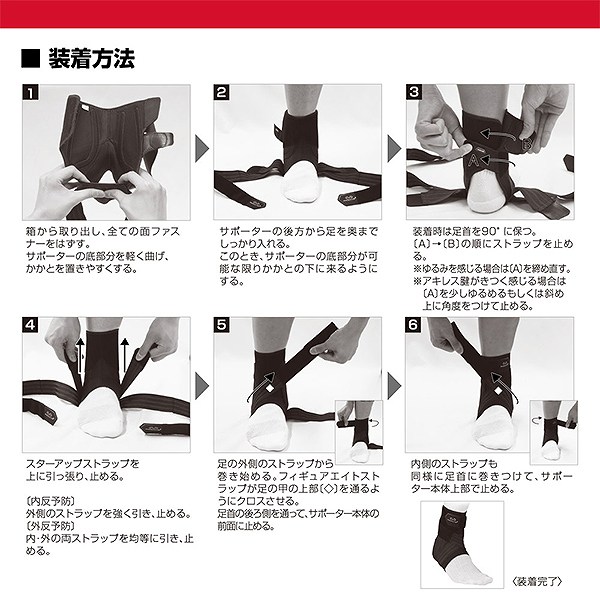 ■ 装着方法

1

箱から取り出し、全ての面ファスナーをはずす。
サポーターの底部分を軽く曲げ、かかとを置きやすくする。

2

サポーターの後方から足を奥までしっかり入れる。
このとき、サポーターの底部分が可能な限りかかとの下に来るようにする。

3

B

A

装着時は足首を90°に保つ。
〔A〕→〔B〕の順にストラップを止める。
※ゆるみを感じる場合は〔A〕を締め直す。
※アキレス腱がきつく感じる場合は〔A〕を少しゆるめるもしくは斜め上に角度をつけて止める。

4

スターアップストラップを上に引っ張り、止める。

〔内反予防〕
外側のストラップを強く引き、止める。
〔外反予防〕
内・外の両ストラップを均等に引き、止める。

5

足の外側のストラップから巻き始める。フィギュアエイトストラップが足の甲の上部〔◇〕を通るようにクロスさせる。
足首の後ろ側を通って、サポーター本体の前面に止める。

6

内側のストラップも同様に足首に巻きつけて、サポーター本体上部で止める。

〈装着完了〉