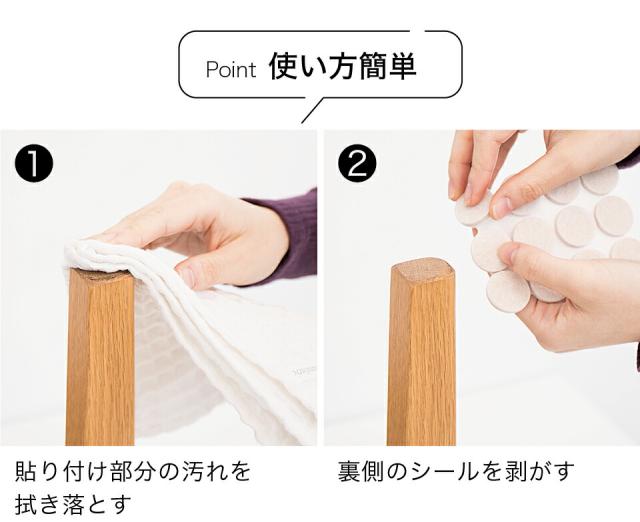 Point 使い方簡単

❶

貼り付け部分の汚れを拭き落とす

❷

裏側のシールを剥がす