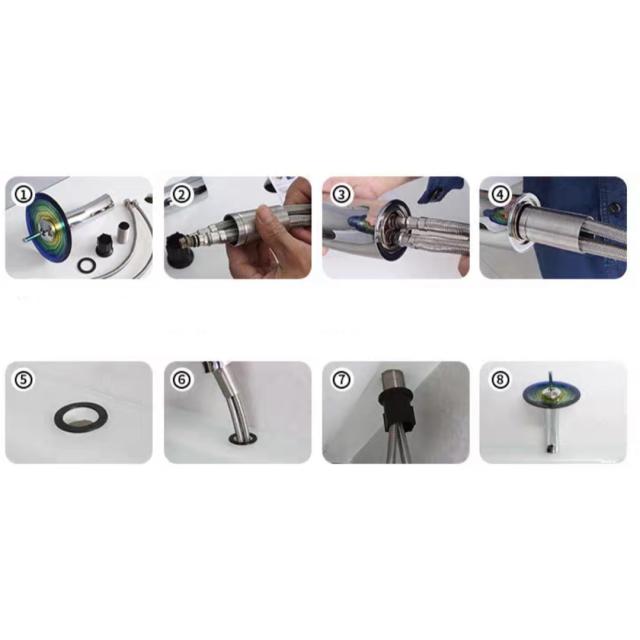 ①
②
③
④
⑤
⑥
⑦
⑧