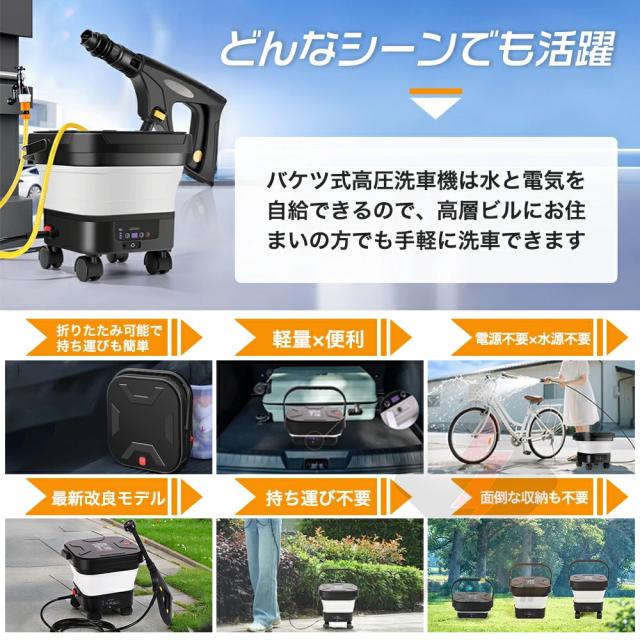 どんなシーンでも活躍

バケツ式高圧洗車機は水と電気を自給できるので、高層ビルにお住まいの方でも手軽に洗車できます

折りたたみ可能で持ち運びも簡単

軽量×便利

電源不要×水源不要

最新改良モデル

持ち運び不要

面倒な収納も不要