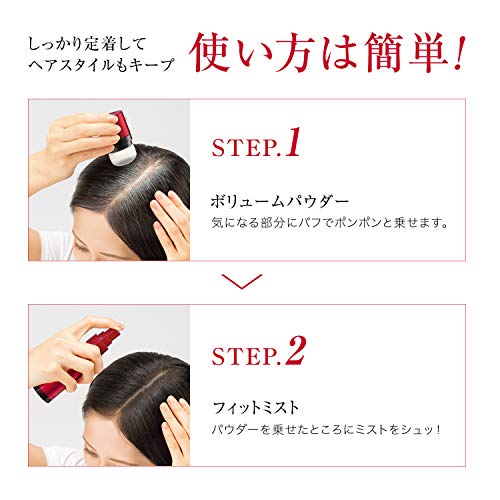 しっかり定着して
ヘアスタイルもキープ

使い方は簡単!

STEP.1

ボリュームパウダー
気になる部分にパフでポンポンと乗せます。

STEP.2

フィットミスト
パウダーを乗せたところにミストをシュッ!