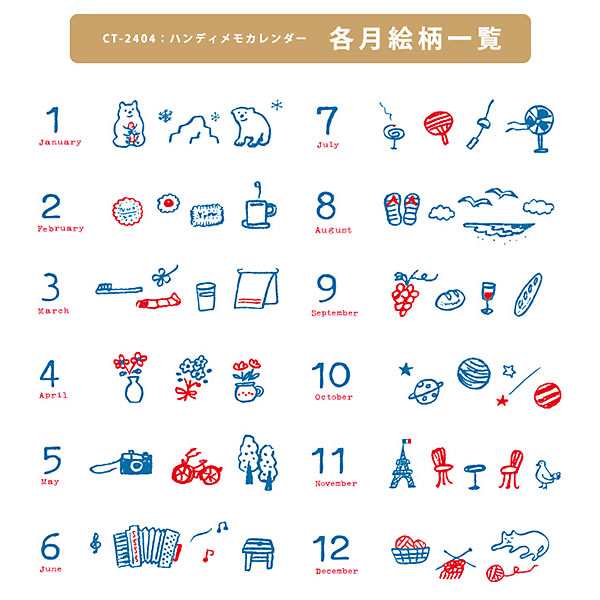 CT-2404：ハンディメモカレンダー　各月絵柄一覧

1
January

2
February

3
March

4
April

5
May

6
June

7
July

8
August

9
September

10
October

11
November

12
December