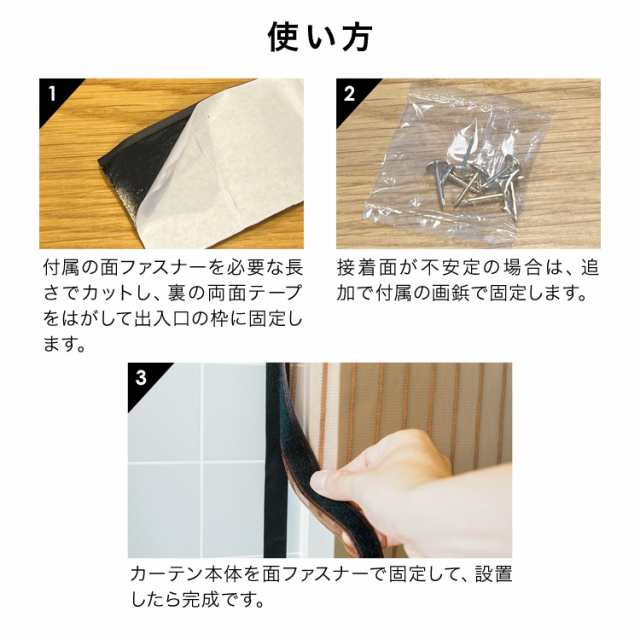 使い方

1

付属の面ファスナーを必要な長さでカットし、裏の両面テープをはがして出入口の枠に固定します。

2

接着面が不安定の場合は、追加で付属の画鋲で固定します。

3

カーテン本体を面ファスナーで固定して、設置したら完成です。