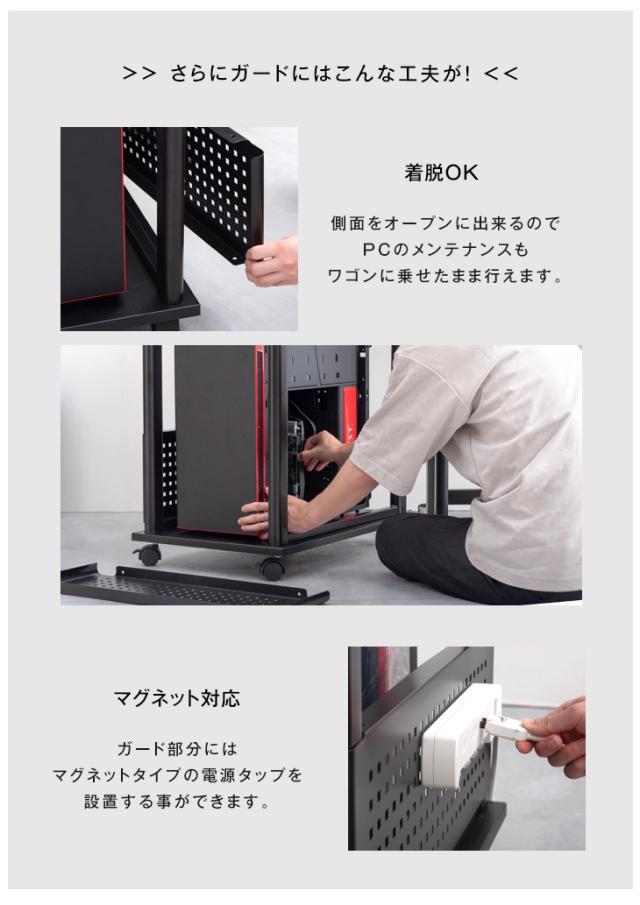 >> さらにガードにはこんな工夫が！ <<

着脱OK

側面をオープンに出来るので
PCのメンテナンスも
ワゴンに乗せたまま行えます。

マグネット対応

ガード部分には
マグネットタイプの電源タップを
設置する事ができます。