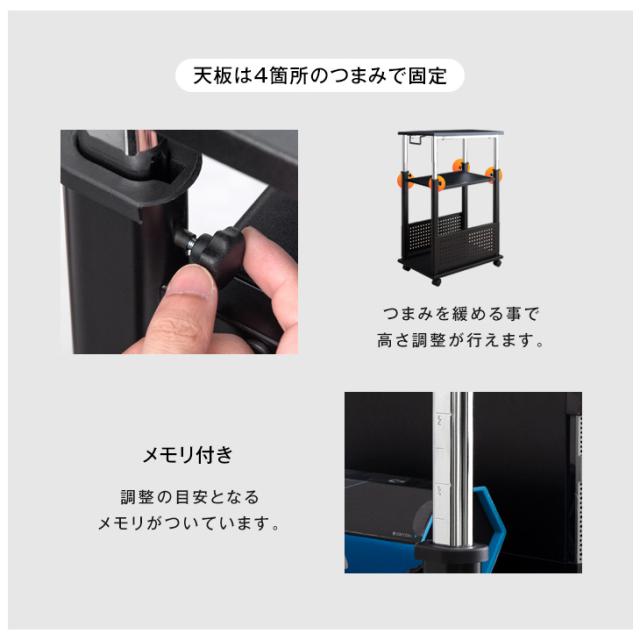 天板は4箇所のつまみで固定

つまみを緩める事で
高さ調整が行えます。

メモリ付き

調整の目安となる
メモリがついています。