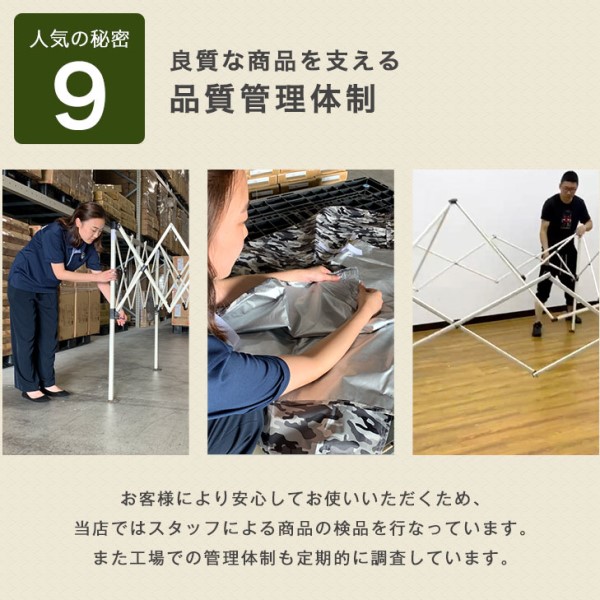 人気の秘密
9

良質な商品を支える
品質管理体制

お客様により安心してお使いいただくため、
当店ではスタッフによる商品の検品を行なっています。
また工場での管理体制も定期的に調査しています。