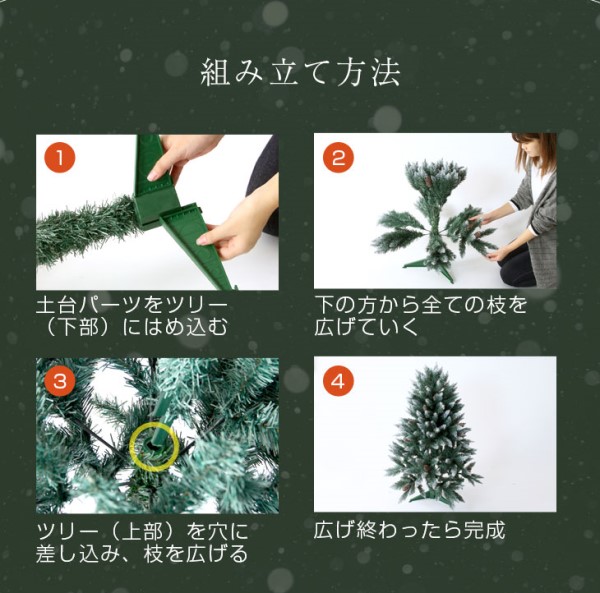 組み立て方法

1

土台パーツをツリー（下部）にはめ込む

2

下の方から全ての枝を広げていく

3

ツリー（上部）を穴に差し込み、枝を広げる

4

広げ終わったら完成