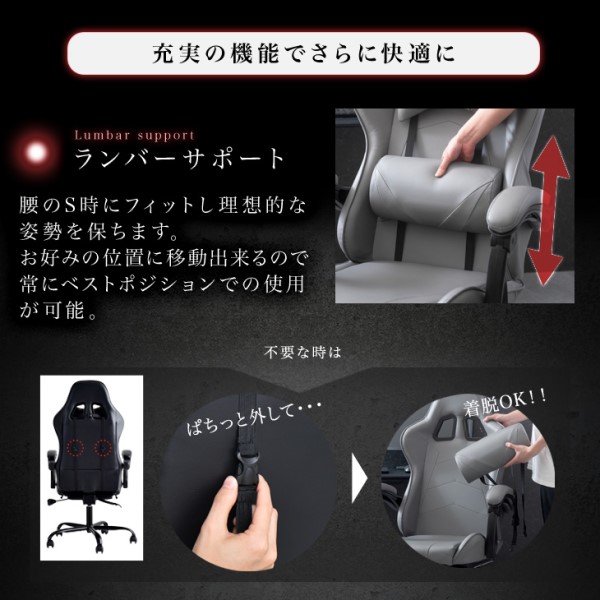 充実の機能でさらに快適に

Lumbar support
ランバーサポート

腰のS時にフィットし理想的な姿勢を保ちます。
お好みの位置に移動出来るので常にベストポジションでの使用が可能。

不要な時は

ぱちっと外して・・・

着脱OK!!