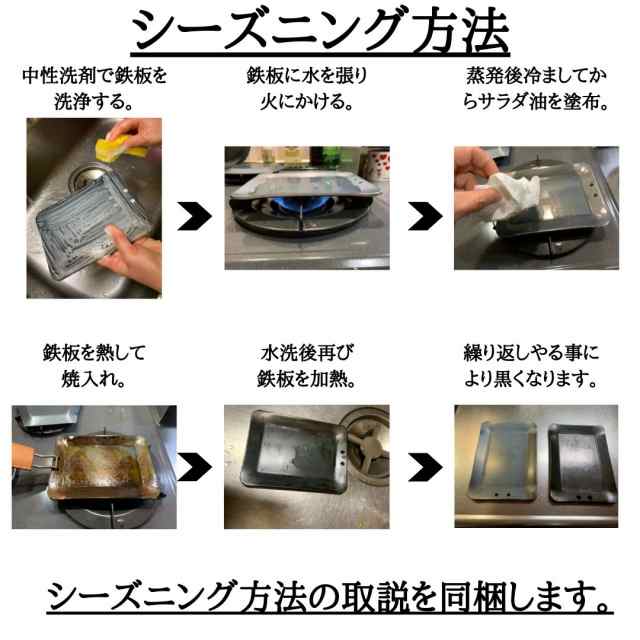 シーズニング方法

中性洗剤で鉄板を洗浄する。

鉄板に水を張り火にかける。

蒸発後冷ましてからサラダ油を塗布。

鉄板を熱して焼入れ。

水洗後再び鉄板を加熱。

繰り返しやる事により黒くなります。

シーズニング方法の取説を同梱します。