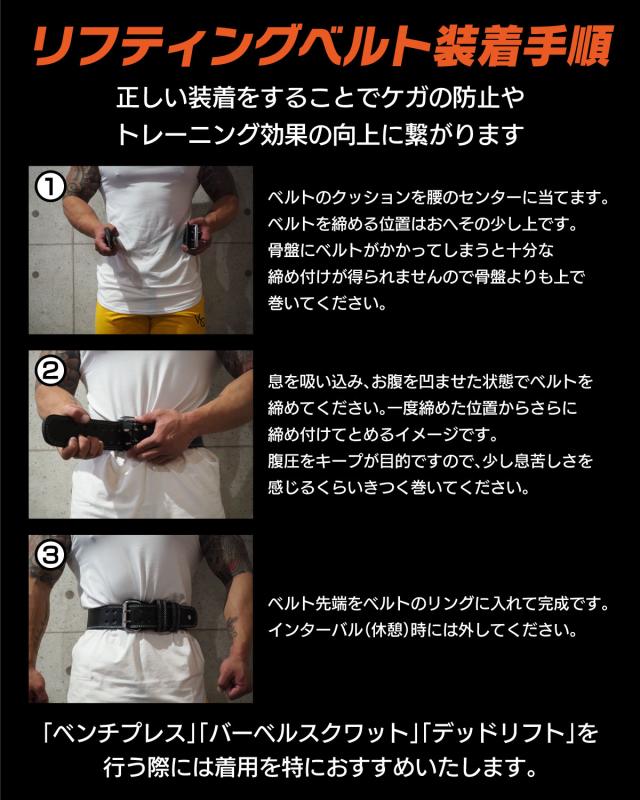 リフティングベルト装着手順

正しい装着をすることでケガの防止やトレーニング効果の向上に繋がります

①

ベルトのクッションを腰のセンターに当てます。ベルトを締める位置はおへその少し上です。骨盤にベルトがかかってしまうと十分な締め付けが得られませんので骨盤よりも上で巻いてください。

②

息を吸い込み、お腹を凹ませた状態でベルトを締めてください。一度締めた位置からさらに締め付けてとめるイメージです。腹圧をキープが目的ですので、少し息苦しさを感じるくらいきつく巻いてください。

③

ベルト先端をベルトのリングに入れて完成です。インターバル(休憩)時には外してください。

「ベンチプレス」「バーベルスクワット」「デッドリフト」を行う際には着用を特におすすめいたします。