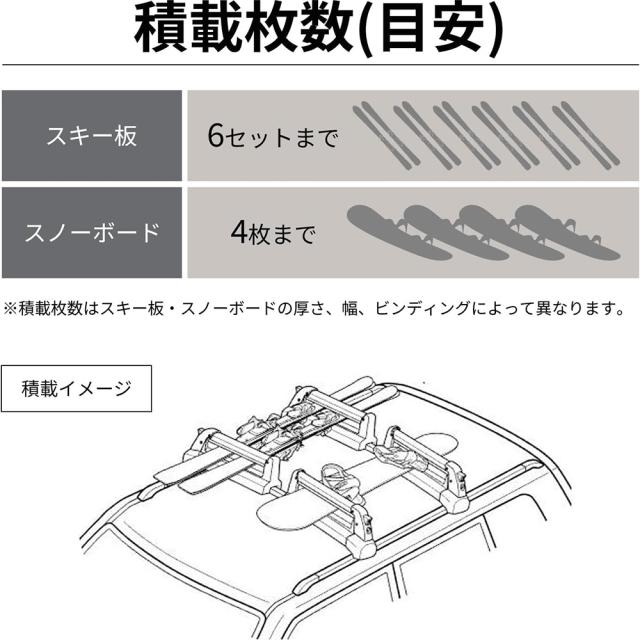 積載枚数(目安)

| スキー板 | 6セットまで |
|---|---|
| スノーボード | 4枚まで |

※積載枚数はスキー板・スノーボードの厚さ、幅、ビンディングによって異なります。

積載イメージ