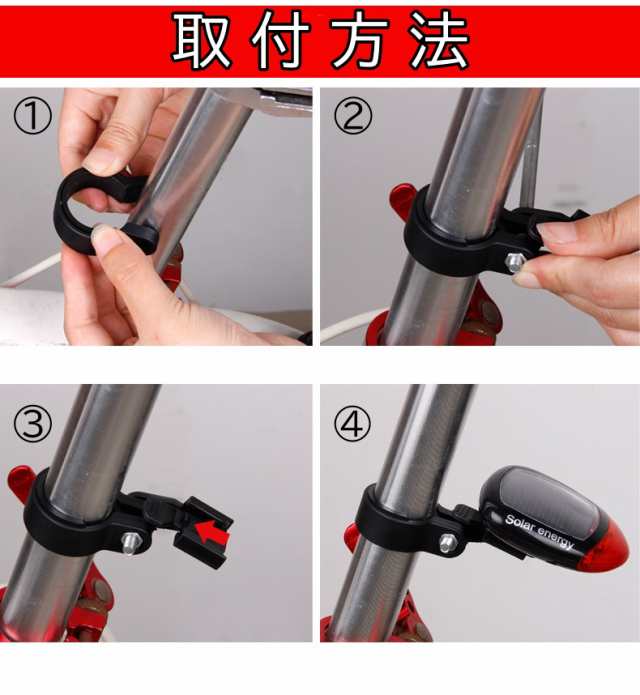 取付方法

①

②

③

④

Solar energy