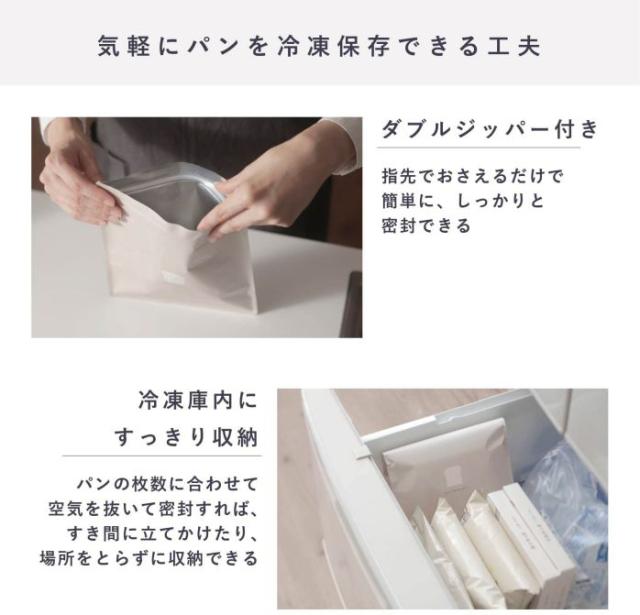 気軽にパンを冷凍保存できる工夫

ダブルジッパー付き

指先でおさえるだけで
簡単に、しっかりと
密封できる

冷凍庫内に
すっきり収納

パンの枚数に合わせて
空気を抜いて密封すれば、
すき間に立てかけたり、
場所をとらずに収納できる