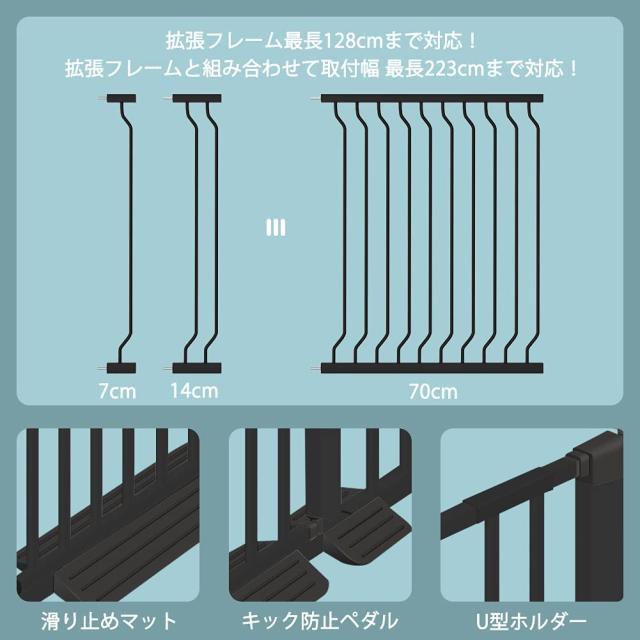 拡張フレーム最長128cmまで対応！
拡張フレームと組み合わせて取付幅 最長223cmまで対応！

7cm 14cm

70cm

滑り止めマット

キック防止ペダル

U型ホルダー