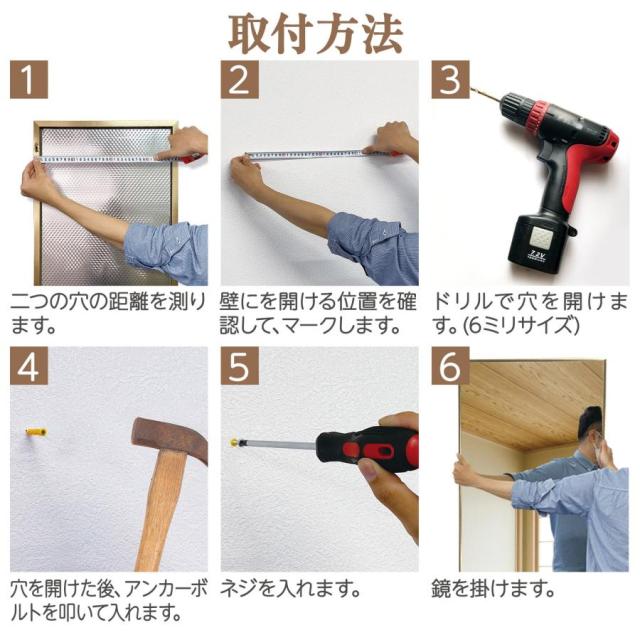 取付方法

1

二つの穴の距離を測ります。

2

壁にを開ける位置を確認して、マークします。

3

7.2V

ドリルで穴を開けます。(6ミリサイズ)

4

穴を開けた後、アンカーボルトを叩いて入れます。

5

ネジを入れます。

6

鏡を掛けます。