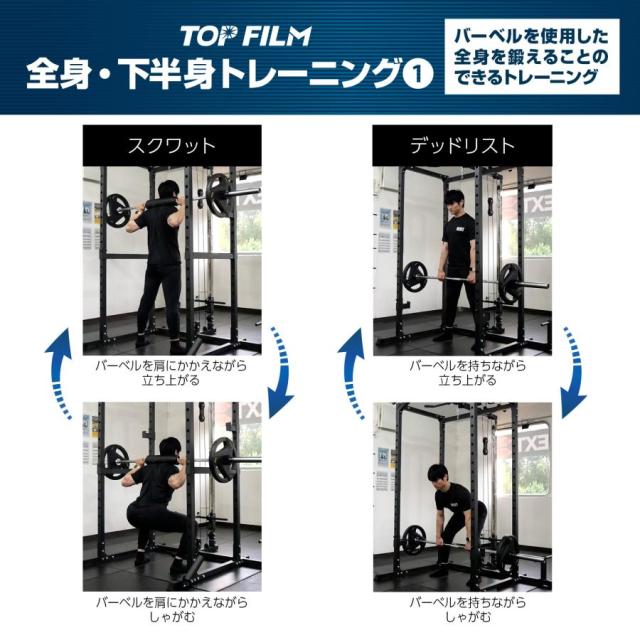 TOP FILM
全身・下半身トレーニング①

バーベルを使用した全身を鍛えることのできるトレーニング

スクワット

バーベルを肩にかかえながら立ち上がる

バーベルを肩にかかえながらしゃがむ

デッドリスト

バーベルを持ちながら立ち上がる

バーベルを持ちながらしゃがむ