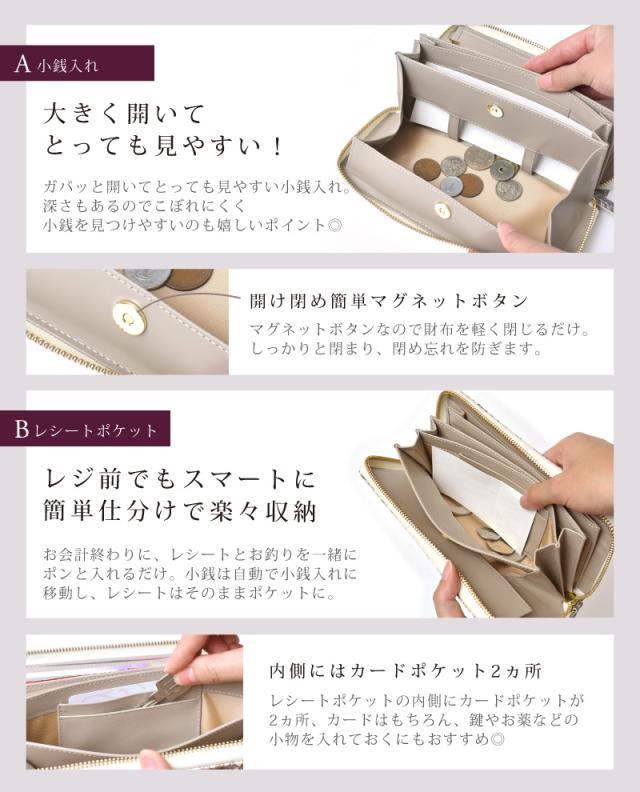 A 小銭入れ

大きく開いて
とっても見やすい！

ガバッと開いてとっても見やすい小銭入れ。
深さもあるのでこぼれにくく
小銭を見つけやすいのも嬉しいポイント◎

開け閉め簡単マグネットボタン

マグネットボタンなので財布を軽く閉じるだけ。
しっかりと閉まり、閉め忘れを防ぎます。

B レシートポケット

レジ前でもスマートに
簡単仕分けで楽々収納

お会計終わりに、レシートとお釣りを一緒に
ポンと入れるだけ。小銭は自動で小銭入れに
移動し、レシートはそのままポケットに。

内側にはカードポケット2ヵ所

レシートポケットの内側にカードポケットが
2ヵ所、カードはもちろん、鍵やお薬などの
小物を入れておくにもおすすめ◎