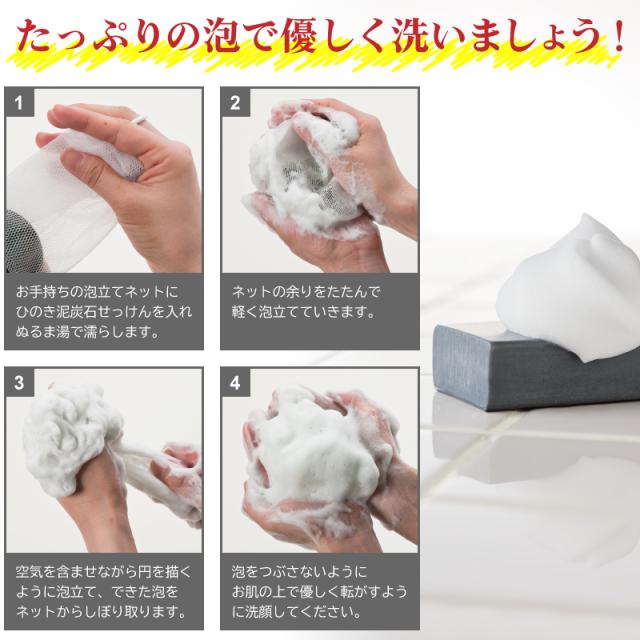 たっぷりの泡で優しく洗いましょう！

1

お手持ちの泡立てネットにひのき泥炭石せっけんを入れぬるま湯で濡らします。

2

ネットの余りをたたんで軽く泡立てていきます。

3

空気を含ませながら円を描くように泡立て、できた泡をネットからしぼり取ります。

4

泡をつぶさないようにお肌の上で優しく転がすように洗顔してください。