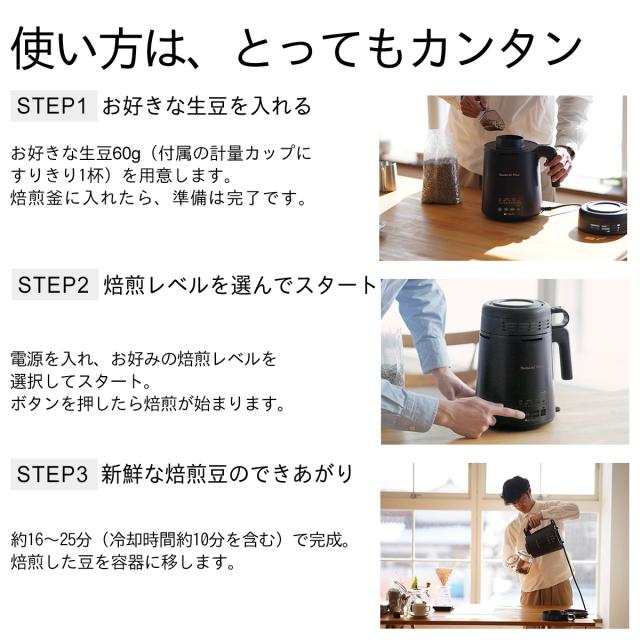 使い方は、とってもカンタン

STEP1 お好きな生豆を入れる

お好きな生豆60g（付属の計量カップにすりきり1杯）を用意します。
焙煎釜に入れたら、準備は完了です。

STEP2 焙煎レベルを選んでスタート

電源を入れ、お好みの焙煎レベルを選択してスタート。
ボタンを押したら焙煎が始まります。

STEP3 新鮮な焙煎豆のできあがり

約16～25分（冷却時間約10分を含む）で完成。
焙煎した豆を容器に移します。