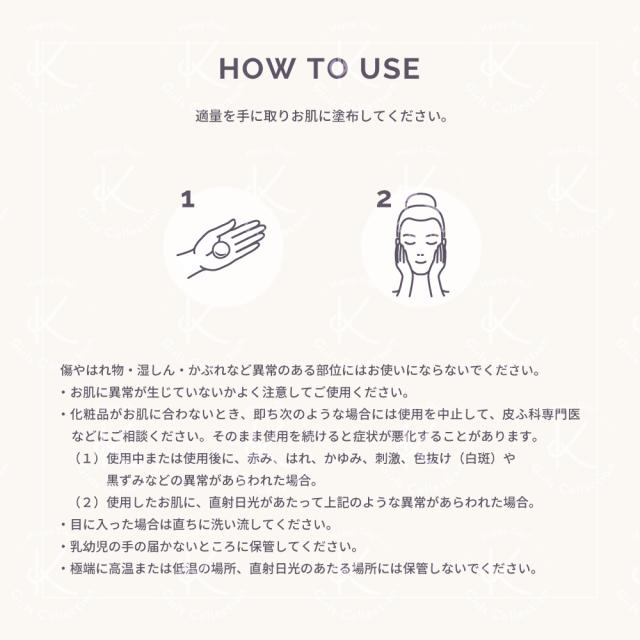 HOW TO USE

適量を手に取りお肌に塗布してください。

1

2

傷やはれ物・湿しん・かぶれなど異常のある部位にはお使いにならないでください。
・お肌に異常が生じていないかよく注意してご使用ください。
・化粧品がお肌に合わないとき、即ち次のような場合には使用を中止して、皮ふ科専門医などにご相談ください。そのまま使用を続けると症状が悪化することがあります。
（1）使用中または使用後に、赤み、はれ、かゆみ、刺激、色抜け（白斑）や黒ずみなどの異常があらわれた場合。
（2）使用したお肌に、直射日光があたって上記のような異常があらわれた場合。
・目に入った場合は直ちに洗い流してください。
・乳幼児の手の届かないところに保管してください。
・極端に高温または低温の場所、直射日光のあたる場所には保管しないでください。