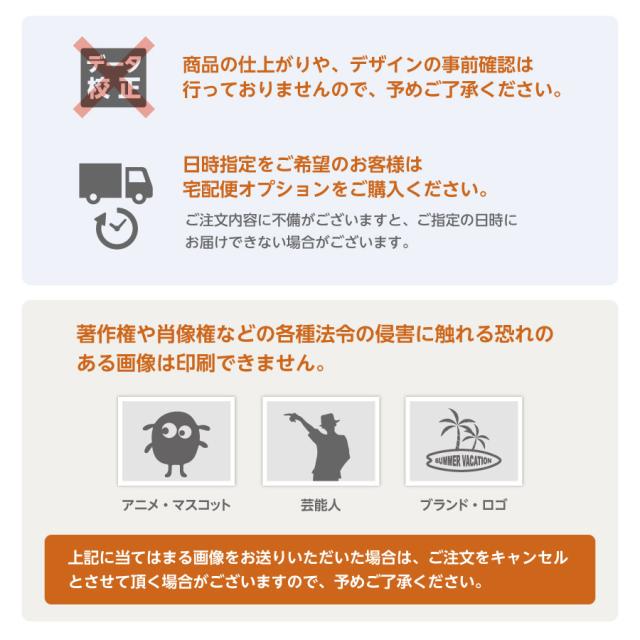 データ校正

商品の仕上がりや、デザインの事前確認は行っておりませんので、予めご了承ください。

日時指定をご希望のお客様は宅配便オプションをご購入ください。

ご注文内容に不備がございますと、ご指定の日時にお届けできない場合がございます。

著作権や肖像権などの各種法令の侵害に触れる恐れのある画像は印刷できません。

SUMMER VACATION

アニメ・マスコット

芸能人

ブランド・ロゴ

上記に当てはまる画像をお送りいただいた場合は、ご注文をキャンセルとさせて頂く場合がございますので、予めご了承ください。