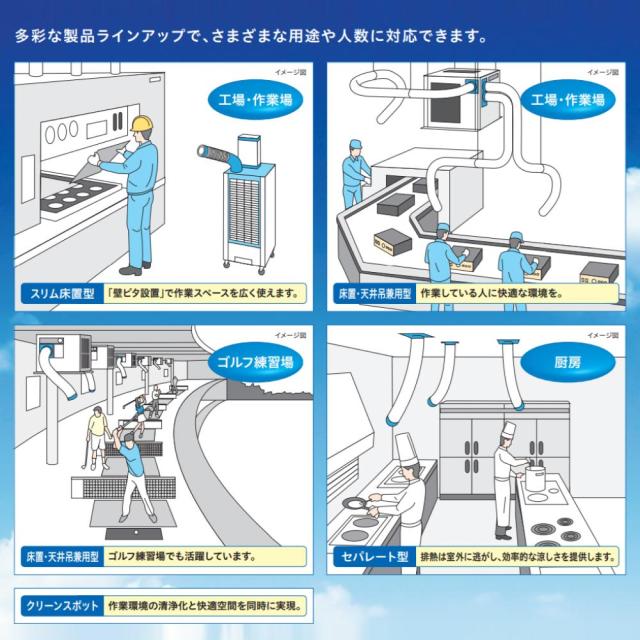 多彩な製品ラインアップで、さまざまな用途や人数に対応できます。

イメージ図

工場・作業場

スリム床置型　「壁ピタ設置」で作業スペースを広く使えます。

イメージ図

工場・作業場

床置・天井吊兼用型　作業している人に快適な環境を。

イメージ図

ゴルフ練習場

床置・天井吊兼用型　ゴルフ練習場でも活躍しています。

イメージ図

厨房

セパレート型　排熱は室外に逃がし、効率的な涼しさを提供します。

クリーンスポット　作業環境の清浄化と快適空間を同時に実現。