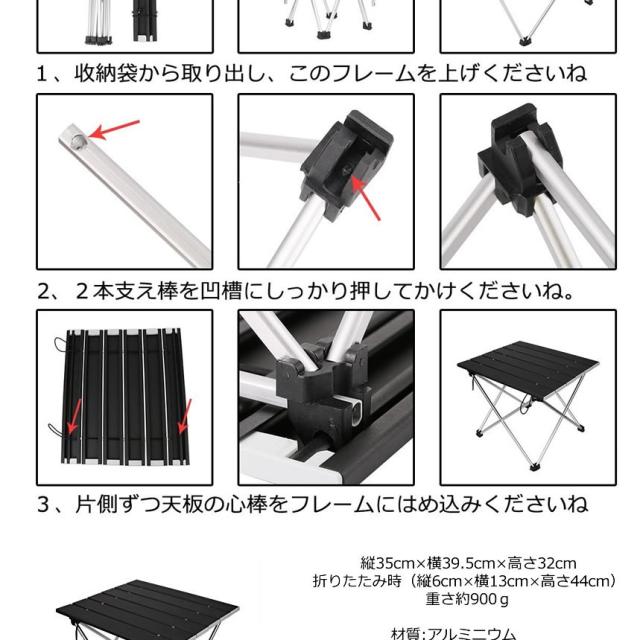 1、収納袋から取り出し、このフレームを上げくださいね

2、２本支え棒を凹槽にしっかり押してかけくださいね。

3、片側ずつ天板の心棒をフレームにはめ込みくださいね

縦35cm×横39.5cm×高さ32cm
折りたたみ時（縦6cm×横13cm×高さ44cm）
重さ約900ｇ

材質:アルミニウム