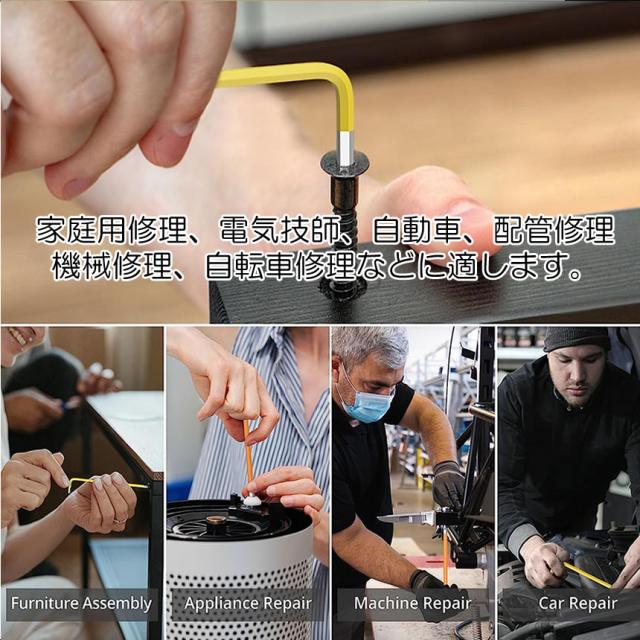 家庭用修理、電気技師、自動車、配管修理
機械修理、自転車修理などに適します。

Furniture Assembly

Appliance Repair

Machine Repair

Car Repair