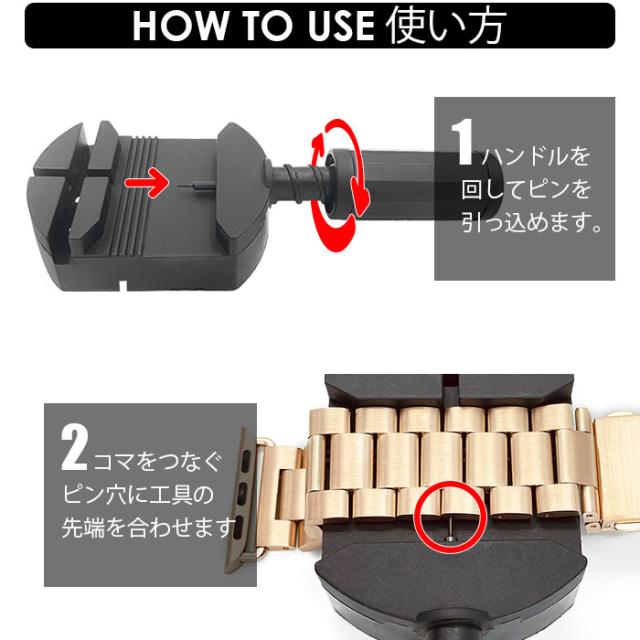 HOW TO USE 使い方

1 ハンドルを回してピンを引っ込めます。

2 コマをつなぐピン穴に工具の先端を合わせます