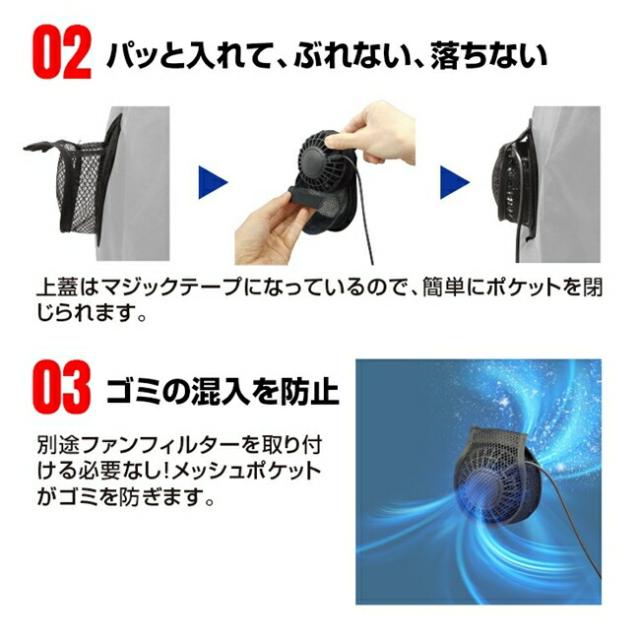 02 パッと入れて、ぶれない、落ちない

上蓋はマジックテープになっているので、簡単にポケットを閉じられます。

03 ゴミの混入を防止

別途ファンフィルターを取り付ける必要なし!メッシュポケットがゴミを防ぎます。