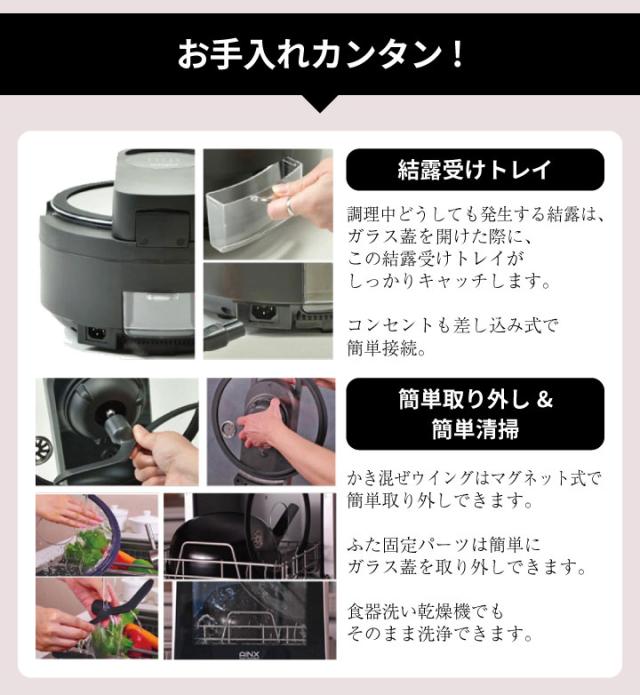 お手入れカンタン！

結露受けトレイ

調理中どうしても発生する結露は、ガラス蓋を開けた際に、この結露受けトレイがしっかりキャッチします。

コンセントも差し込み式で簡単接続。

簡単取り外し＆簡単清掃

かき混ぜウイングはマグネット式で簡単取り外しできます。

ふた固定パーツは簡単にガラス蓋を取り外しできます。

食器洗い乾燥機でもそのまま洗浄できます。

AINX