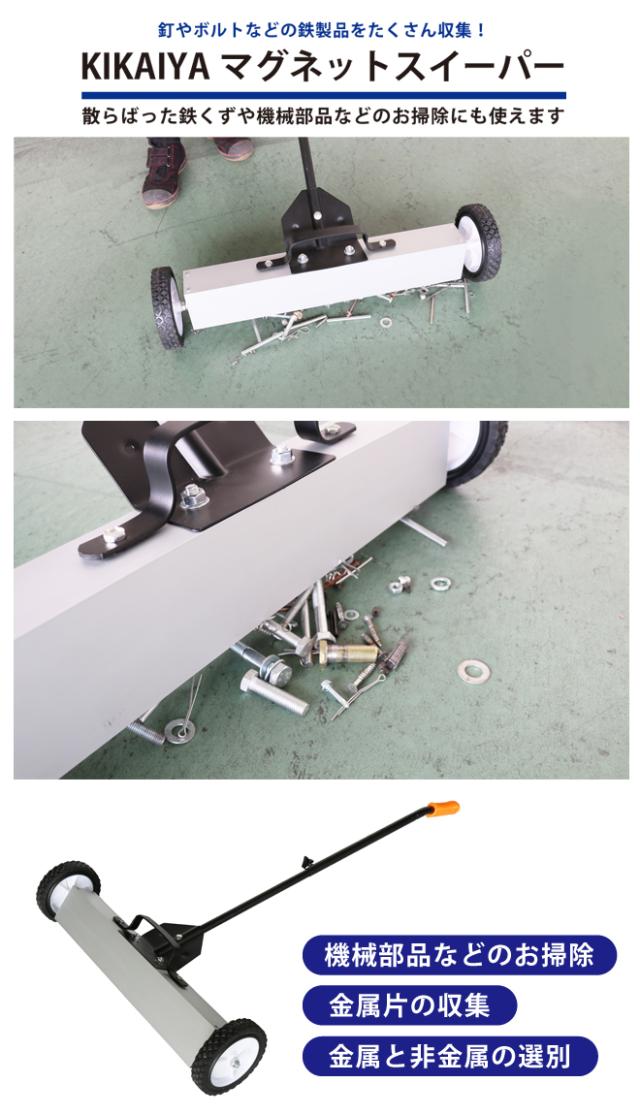 釘やボルトなどの鉄製品をたくさん収集！

KIKAIYA マグネットスイーパー

散らばった鉄くずや機械部品などのお掃除にも使えます

機械部品などのお掃除

金属片の収集

金属と非金属の選別