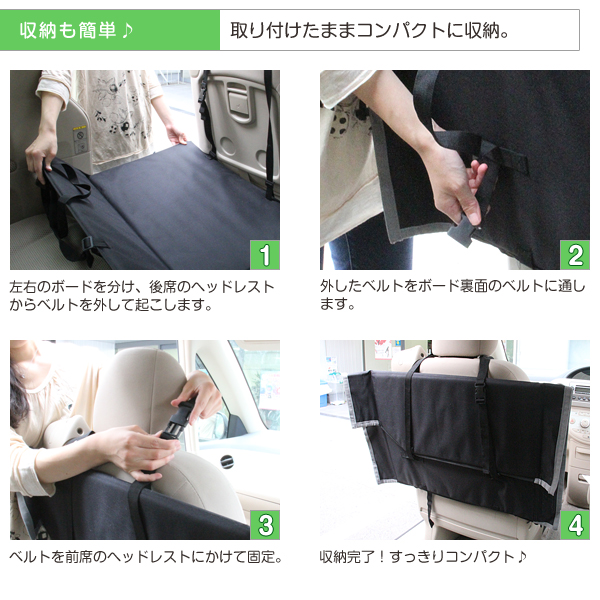 収納も簡単♪

取り付けたままコンパクトに収納。

1

左右のボードを分け、後席のヘッドレストからベルトを外して起こします。

2

外したベルトをボード裏面のベルトに通します。

3

ベルトを前席のヘッドレストにかけて固定。

4

収納完了！すっきりコンパクト♪