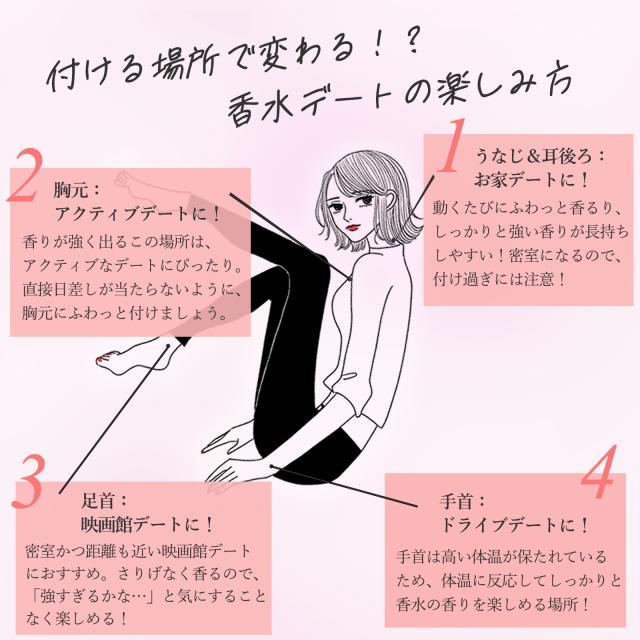 付ける場所で変わる！？
香水デートの楽しみ方

1
うなじ&耳後ろ：
お家デートに！
動くたびにふわっと香るり、しっかりと強い香りが長持ちしやすい！密室になるので、付け過ぎには注意！

2
胸元：
アクティブデートに！
香りが強く出るこの場所は、アクティブなデートにぴったり。直接日差しが当たらないように、胸元にふわっと付けましょう。

3
足首：
映画館デートに！
密室かつ距離も近い映画館デートにおすすめ。さりげなく香るので、「強すぎるかな…」と気にすることなく楽しめる！

4
手首：
ドライブデートに！
手首は高い体温が保たれているため、体温に反応してしっかりと香水の香りを楽しめる場所！