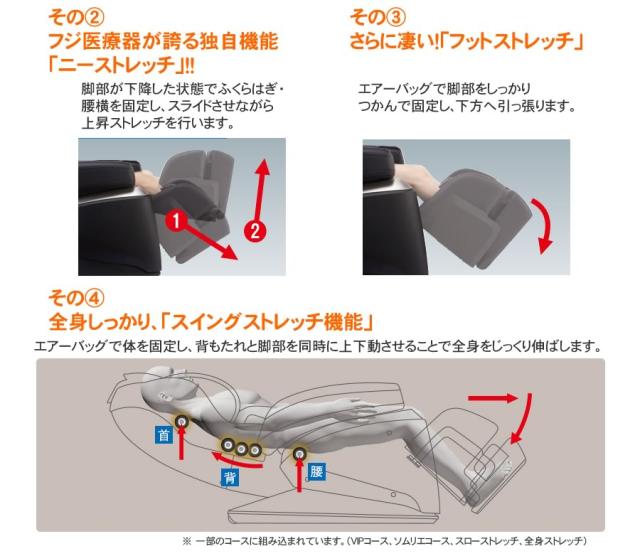 その②
フジ医療器が誇る独自機能
「ニーストレッチ」!!

脚部が下降した状態でふくらはぎ・腰横を固定し、スライドさせながら上昇ストレッチを行います。

1

2

その③
さらに凄い!「フットストレッチ」

エアーバッグで脚部をしっかりつかんで固定し、下方へ引っ張ります。

その④
全身しっかり、「スイングストレッチ機能」

エアーバッグで体を固定し、背もたれと脚部を同時に上下動させることで全身をじっくり伸ばします。

首

背

腰

※ 一部のコースに組み込まれています。(VIPコース、ソムリエコース、スローストレッチ、全身ストレッチ)