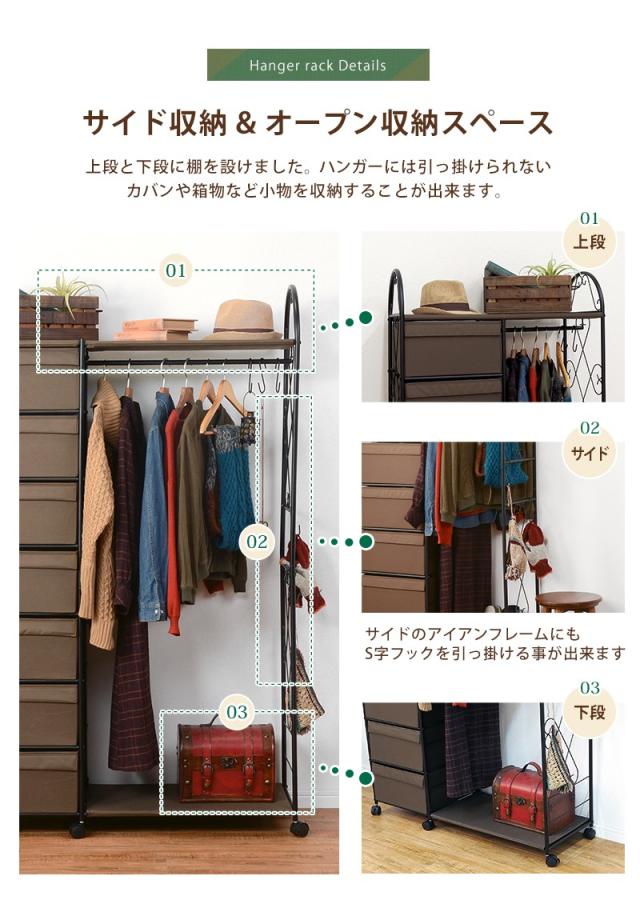 Hanger rack Details

サイド収納 & オープン収納スペース

上段と下段に棚を設けました。ハンガーには引っ掛けられないカバンや箱物など小物を収納することが出来ます。

01

02

03

01
上段

02
サイド

サイドのアイアンフレームにもS字フックを引っ掛ける事が出来ます

03
下段