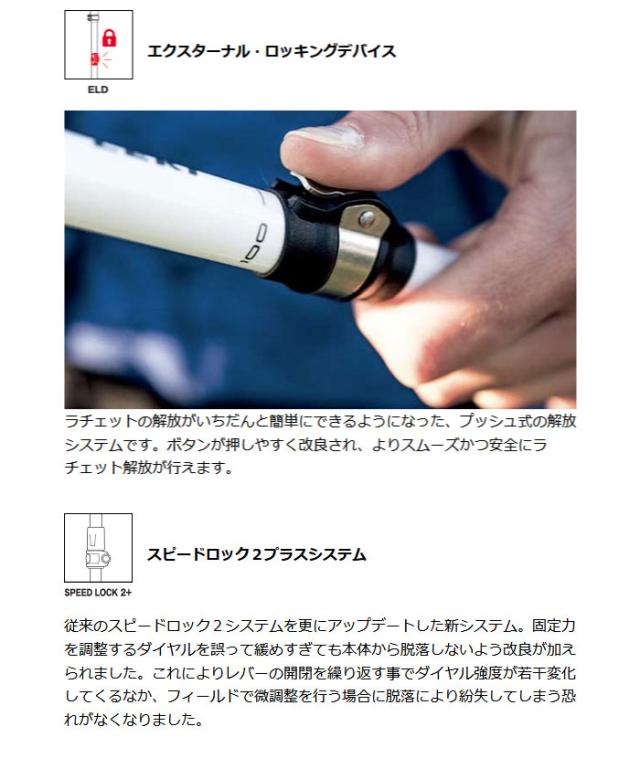 ELD

エクスターナル・ロッキングデバイス

ラチェットの解放がいちだんと簡単にできるようになった、プッシュ式の解放システムです。ボタンが押しやすく改良され、よりスムーズかつ安全にラチェット解放が行えます。

SPEED LOCK 2+

スピードロック２プラスシステム

従来のスピードロック２システムを更にアップデートした新システム。固定力を調整するダイヤルを誤って緩めすぎても本体から脱落しないよう改良が加えられました。これによりレバーの開閉を繰り返す事でダイヤル強度が若干変化してくるなか、フィールドで微調整を行う場合に脱落により紛失してしまう恐れがなくなりました。