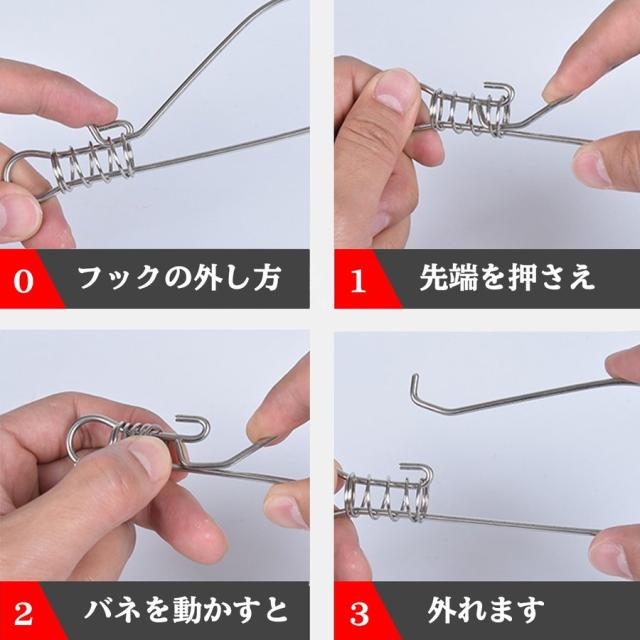 0 フックの外し方

1 先端を押さえ

2 バネを動かすと

3 外れます