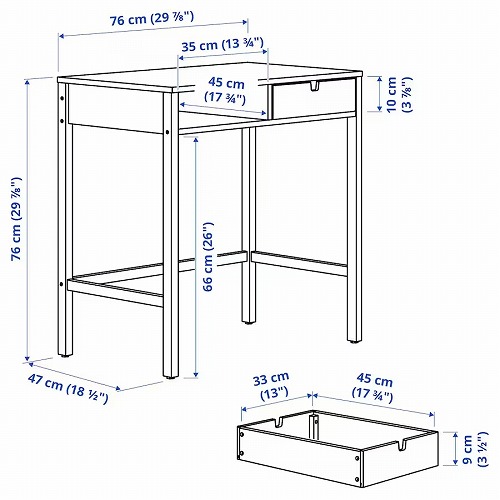 76 cm (29 ⅞")

35 cm (13 ¾")

45 cm (17 ¾")

10 cm (3 ⅞")

76 cm (29 ⅞")

66 cm (26")

47 cm (18 ½")

33 cm (13")

45 cm (17 ¾")

9 cm (3 ½")