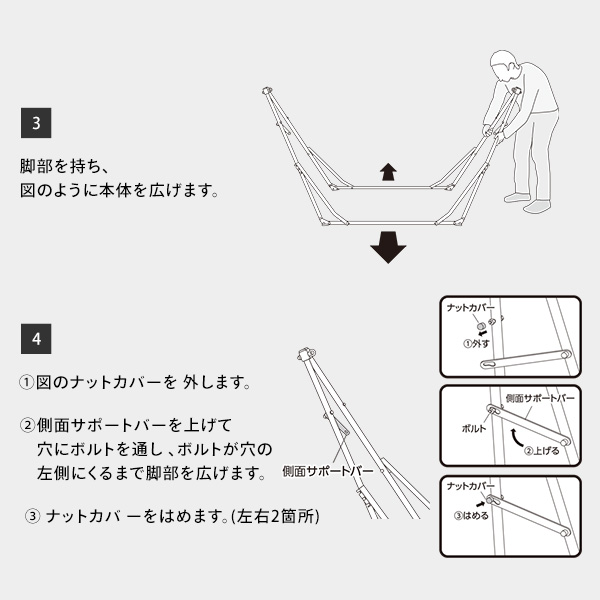 3

脚部を持ち、
図のように本体を広げます。

4

①図のナットカバーを 外します。

②側面サポートバーを上げて
穴にボルトを通し、ボルトが穴の
左側にくるまで脚部を広げます。

③ ナットカバ ーをはめます。(左右2箇所)

側面サポートバー

ナットカバー
①外す

側面サポートバー
ボルト
②上げる

ナットカバー
③はめる